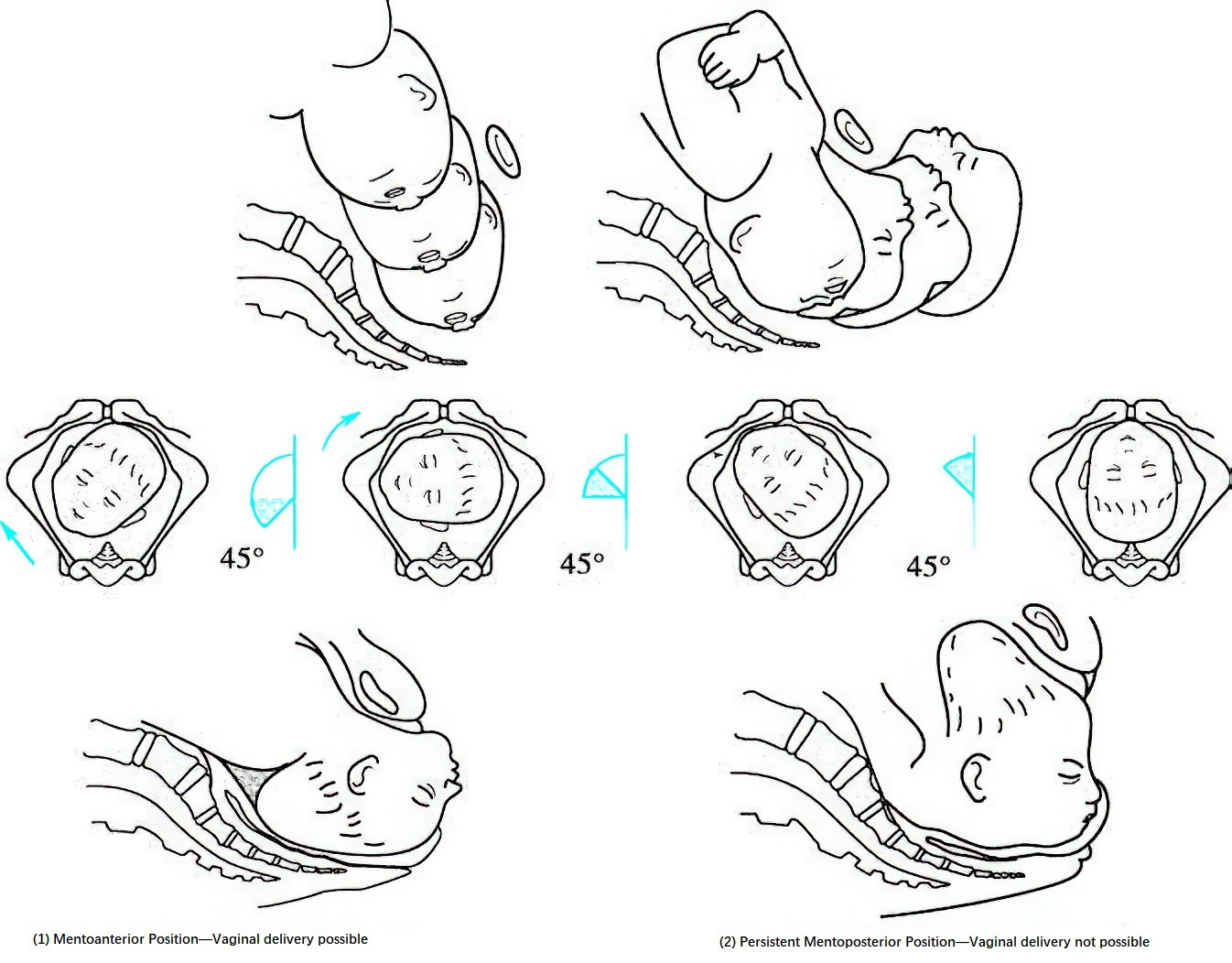 45°

45°

45°

(1) Mentoanterior Position—Vaginal delivery possible

(2) Persistent Mentoposterior Position—Vaginal delivery not possible